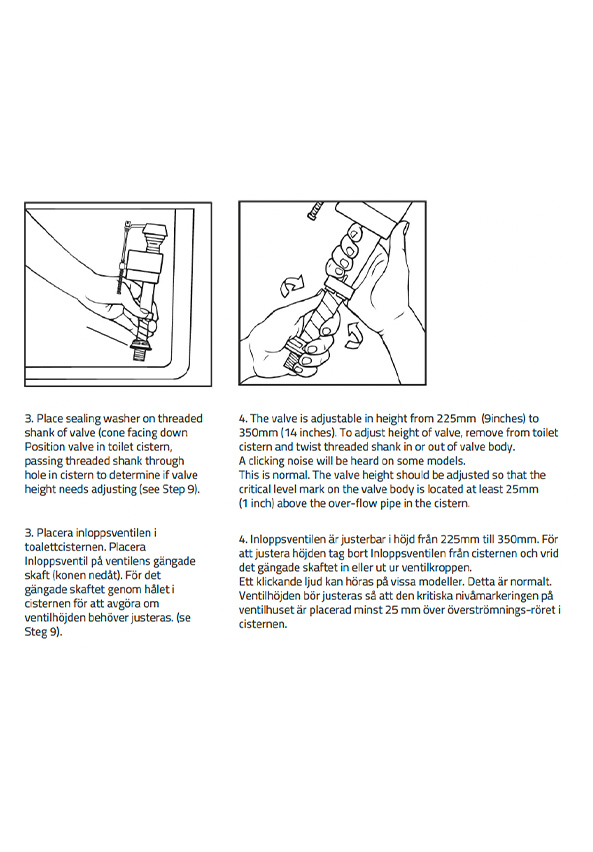 3. Place sealing washer on threaded shank of valve (cone facing down Position valve in toilet cistern, passing threaded shank through hole in cistern to determine if valve height needs adjusting (see Step 9).

3. Placera inloppsventilen i toalettcisternen. Placera Inloppsventil på ventilens gängade skaft (konen nedåt). För det gängade skaftet genom hålet i cisternen för att avgöra om ventilhöjden behöver justeras. (se Steg 9).

4. The valve is adjustable in height from 225mm (9inches) to 350mm (14 inches). To adjust height of valve, remove from toilet cistern and twist threaded shank in or out of valve body.
A clicking noise will be heard on some models.
This is normal. The valve height should be adjusted so that the critical level mark on the valve body is located at least 25mm (1 inch) above the over-flow pipe in the cistern.

4. Inloppsventilen är justerbar i höjd från 225mm till 350mm. För att justera höjden tag bort Inloppsventilen från cisternen och vrid det gängade skaftet in eller ut ur ventilkroppen.
Ett klickande ljud kan höras på vissa modeller. Detta är normalt. Ventilhöjden bör justeras så att den kritiska nivåmarkeringen på ventilhuset är placerad minst 25 mm över överströmnings-röret i cisternen.